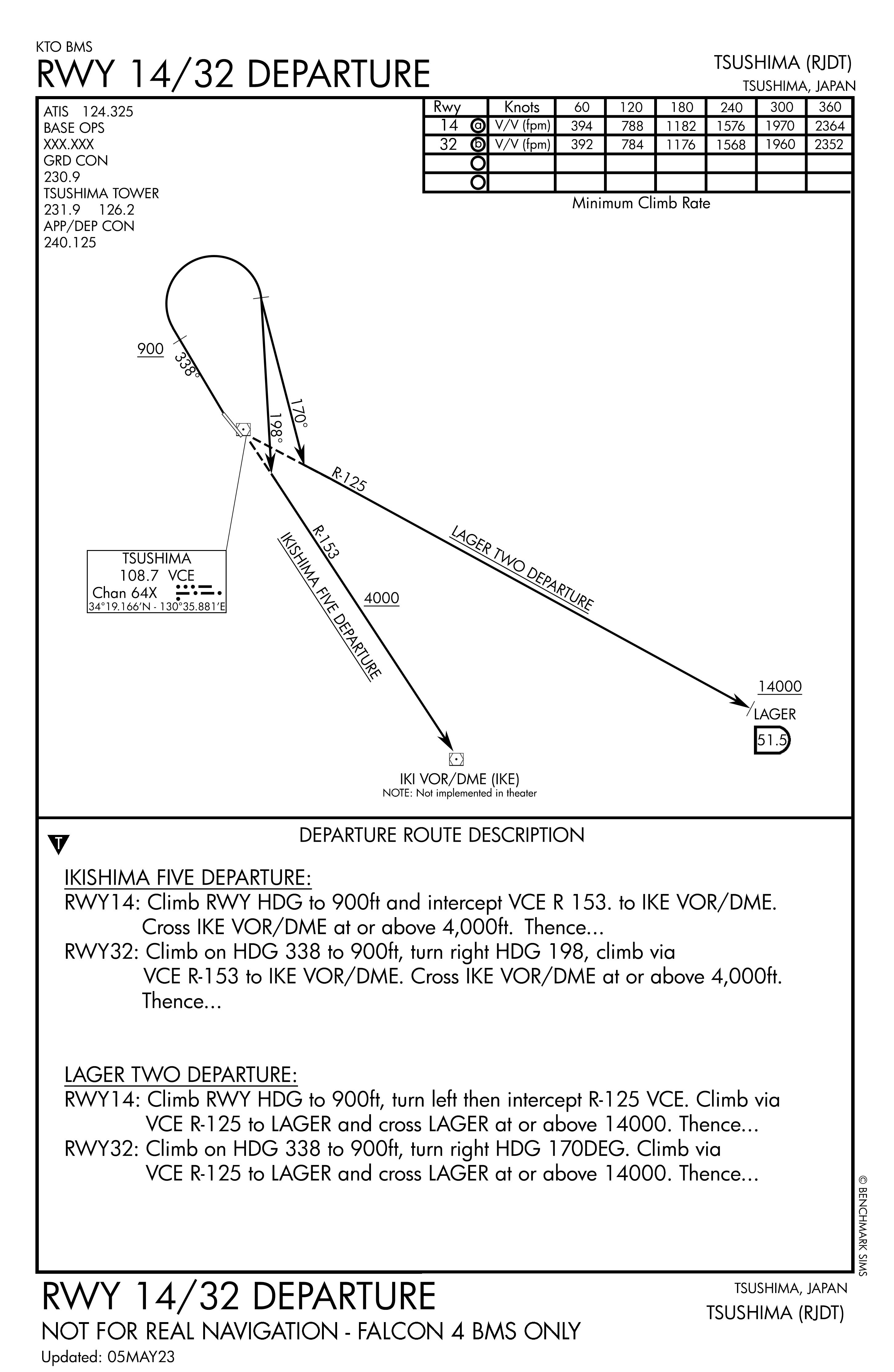 KTO BMS
RWY 14/32 DEPARTURE

TSUSHIMA (RJDT)
TSUSHIMA, JAPAN

ATIS 124.325
BASE OPS
XXX.XXX
GRD CON
230.9
TSUSHIMA TOWER
231.9 126.2
APP/DEP CON
240.125

| Rwy | Knots | 60 | 120 | 180 | 240 | 300 | 360 |
|---|---|---|---|---|---|---|---|
| 14 a | V/V (fpm) | 394 | 788 | 1182 | 1576 | 1970 | 2364 |
| 32 b | V/V (fpm) | 392 | 784 | 1176 | 1568 | 1960 | 2352 |
| | | | | | | | |
| | | | | | | | |

Minimum Climb Rate

900
338°
198°
170°
R-125
R-153
LAGER TWO DEPARTURE
IKISHIMA FIVE DEPARTURE
4000
TSUSHIMA
108.7 VCE
Chan 64X
34°19.166'N - 130°35.881'E
14000
LAGER
51.5
IKI VOR/DME (IKE)
NOTE: Not implemented in theater

T
DEPARTURE ROUTE DESCRIPTION

IKISHIMA FIVE DEPARTURE:
RWY14: Climb RWY HDG to 900ft and intercept VCE R 153. to IKE VOR/DME. Cross IKE VOR/DME at or above 4,000ft. Thence...
RWY32: Climb on HDG 338 to 900ft, turn right HDG 198, climb via VCE R-153 to IKE VOR/DME. Cross IKE VOR/DME at or above 4,000ft. Thence...

LAGER TWO DEPARTURE:
RWY14: Climb RWY HDG to 900ft, turn left then intercept R-125 VCE. Climb via VCE R-125 to LAGER and cross LAGER at or above 14000. Thence...
RWY32: Climb on HDG 338 to 900ft, turn right HDG 170DEG. Climb via VCE R-125 to LAGER and cross LAGER at or above 14000. Thence...

© BENCHMARK SIMS

RWY 14/32 DEPARTURE
NOT FOR REAL NAVIGATION - FALCON 4 BMS ONLY
Updated: 05MAY23

TSUSHIMA, JAPAN
TSUSHIMA (RJDT)